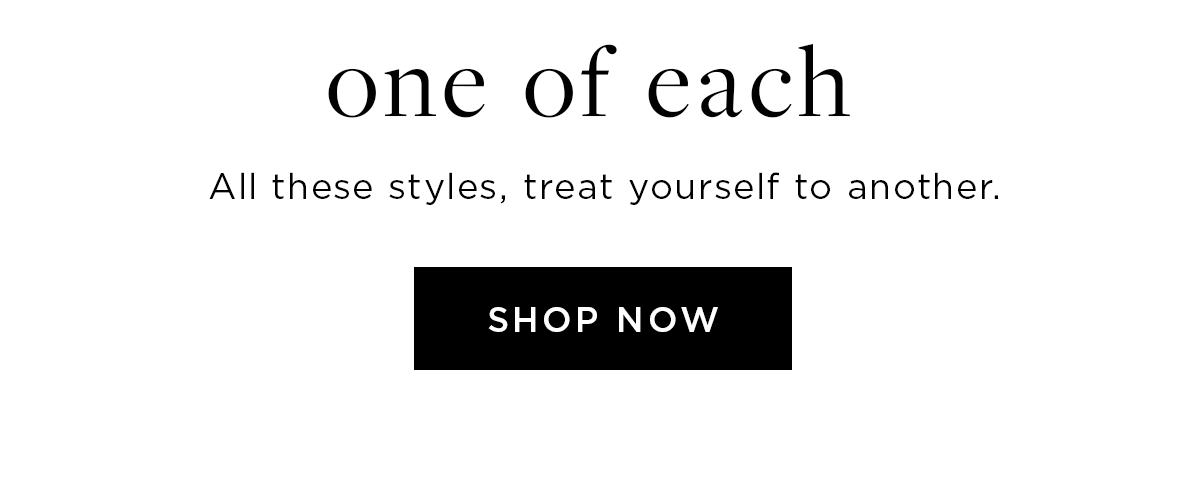 one of each

All these styles, treat yourself to another.

SHOP NOW